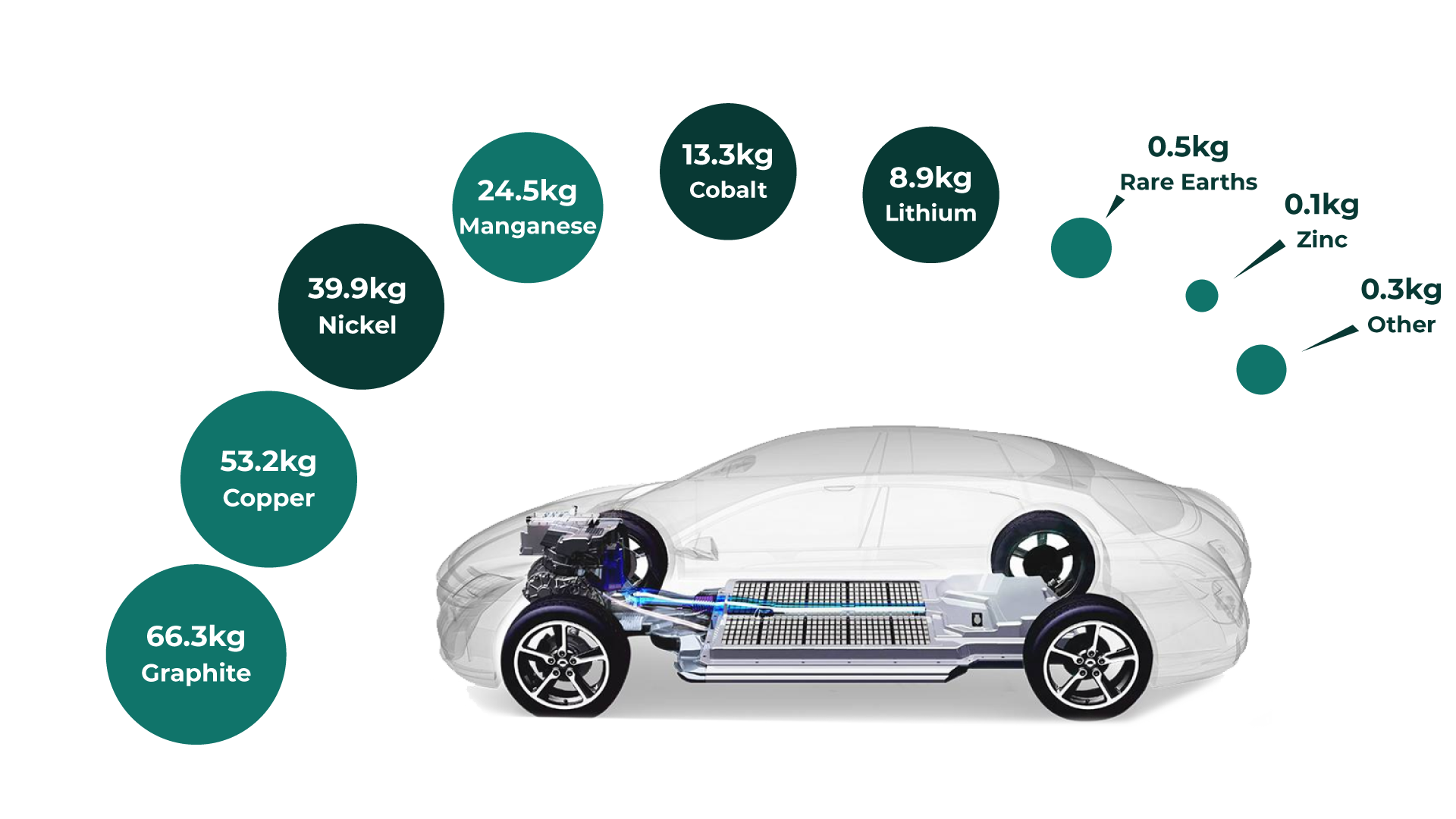 66.3kg
Graphite

53.2kg
Copper

39.9kg
Nickel

24.5kg
Manganese

13.3kg
Cobalt

8.9kg
Lithium

0.5kg
Rare Earths

0.1kg
Zinc

0.3kg
Other